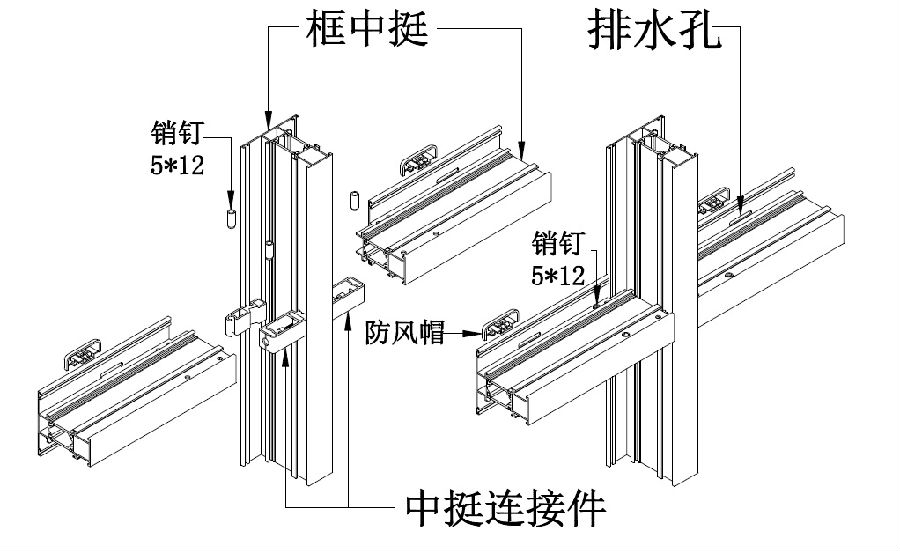 框中挺

排水孔

销钉
5*12

销钉
5*12

防风帽

中挺连接件